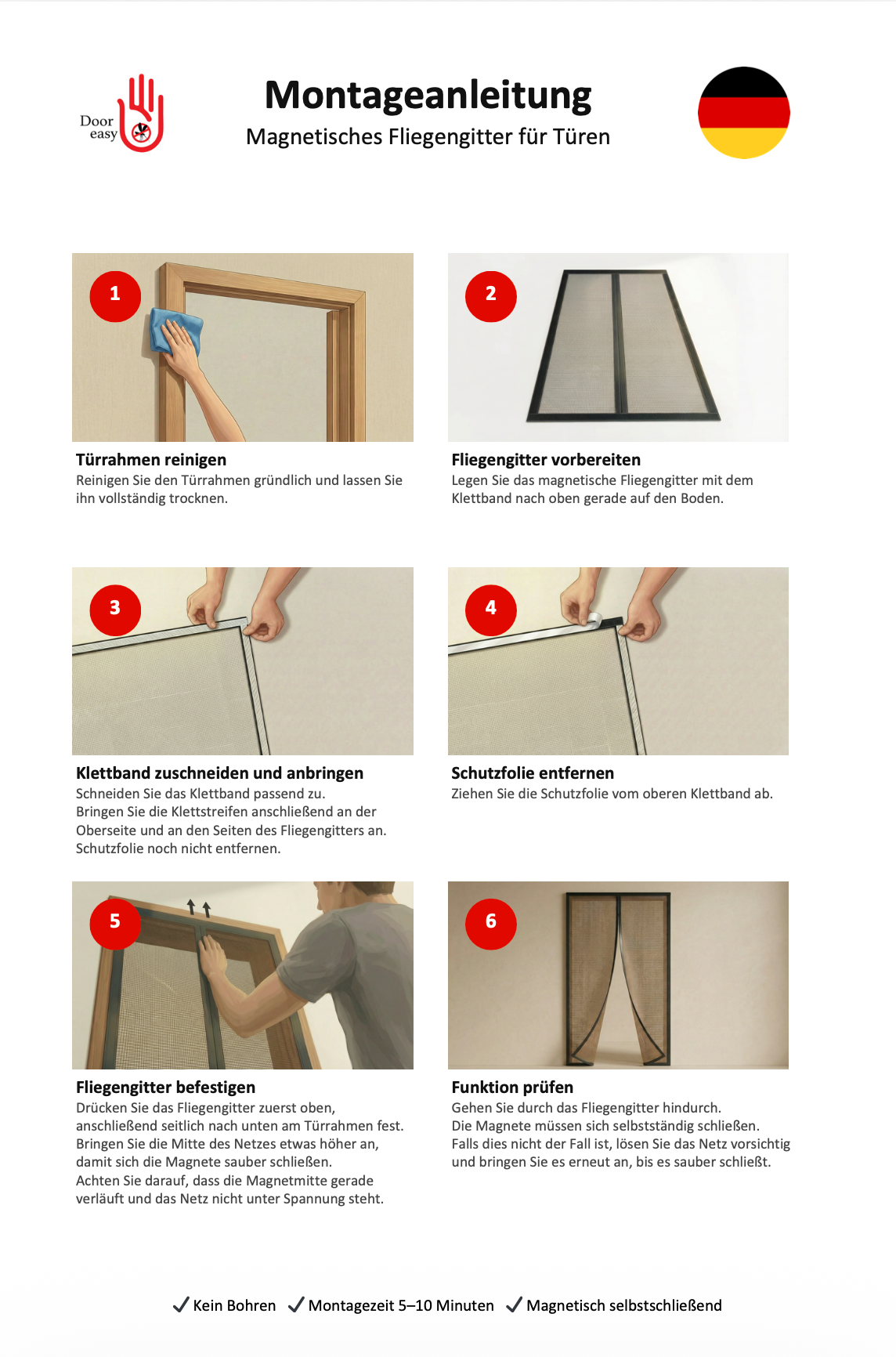 Door easy

Montageanleitung
Magnetisches Fliegengitter für Türen

1

Türrahmen reinigen
Reinigen Sie den Türrahmen gründlich und lassen Sie ihn vollständig trocknen.

2

Fliegengitter vorbereiten
Legen Sie das magnetische Fliegengitter mit dem Klettband nach oben gerade auf den Boden.

3

Klettband zuschneiden und anbringen
Schneiden Sie das Klettband passend zu.
Bringen Sie die Klettstreifen anschließend an der Oberseite und an den Seiten des Fliegengitters an.
Schutzfolie noch nicht entfernen.

4

Schutzfolie entfernen
Ziehen Sie die Schutzfolie vom oberen Klettband ab.

5

Fliegengitter befestigen
Drücken Sie das Fliegengitter zuerst oben, anschließend seitlich nach unten am Türrahmen fest.
Bringen Sie die Mitte des Netzes etwas höher an, damit sich die Magnete sauber schließen.
Achten Sie darauf, dass die Magnetmitte gerade verläuft und das Netz nicht unter Spannung steht.

6

Funktion prüfen
Gehen Sie durch das Fliegengitter hindurch.
Die Magnete müssen sich selbstständig schließen.
Falls dies nicht der Fall ist, lösen Sie das Netz vorsichtig und bringen Sie es erneut an, bis es sauber schließt.

✓ Kein Bohren ✓ Montagezeit 5–10 Minuten ✓ Magnetisch selbstschließend